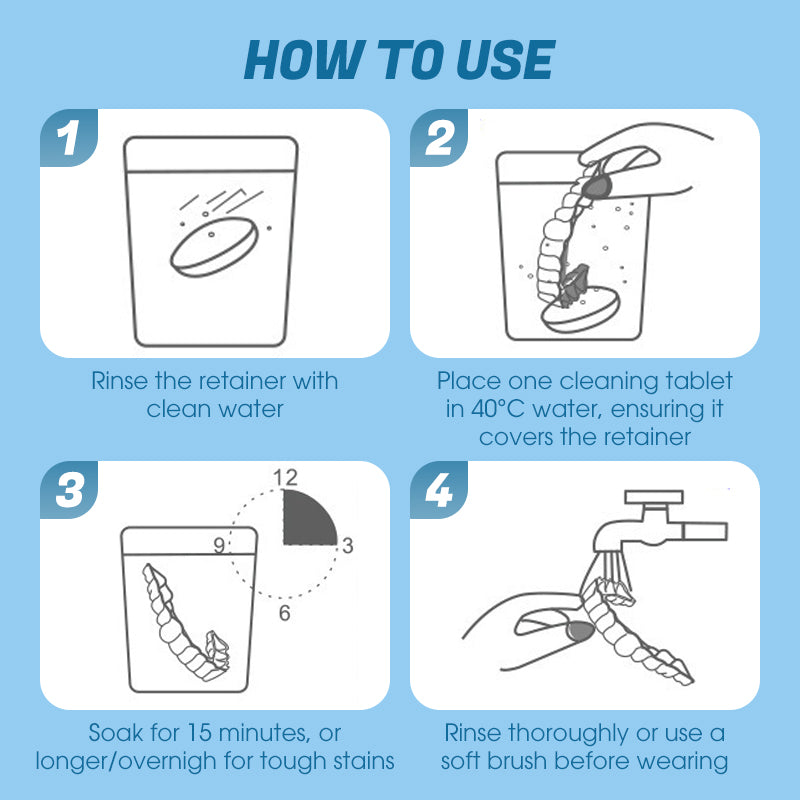 HOW TO USE

1

Rinse the retainer with clean water

2

Place one cleaning tablet in 40°C water, ensuring it covers the retainer

3

12
3
6
9

Soak for 15 minutes, or longer/overnigh for tough stains

4

Rinse thoroughly or use a soft brush before wearing