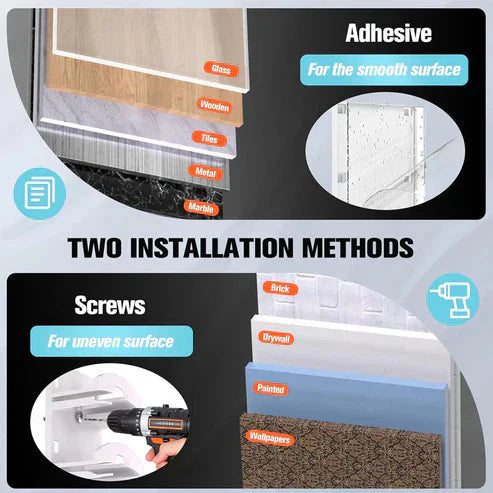 Adhesive

For the smooth surface

Glass

Wooden

Tiles

Metal

Marble

TWO INSTALLATION METHODS

Screws

For uneven surface

Brick

Drywall

Painted

Wallpapers