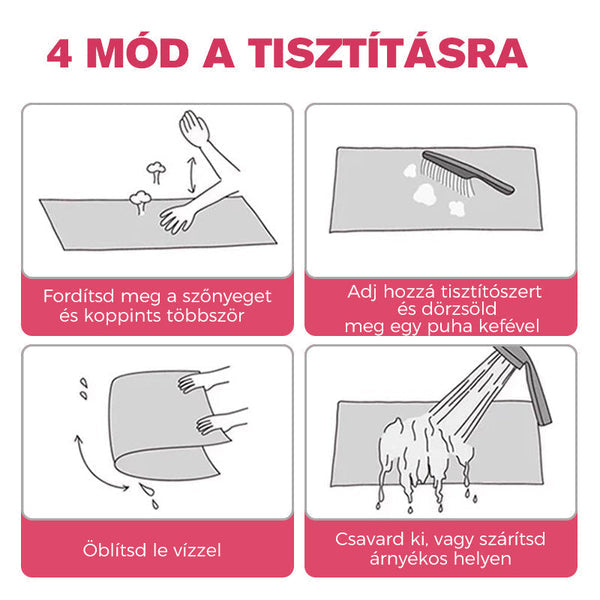 4 MÓD A TISZTÍTÁSRA

Fordítsd meg a szőnyeget és koppints többször

Adj hozzá tisztítószert és dörzsöld meg egy puha kefével

Öblítsd le vízzel

Csavard ki, vagy szárítsd árnyékos helyen